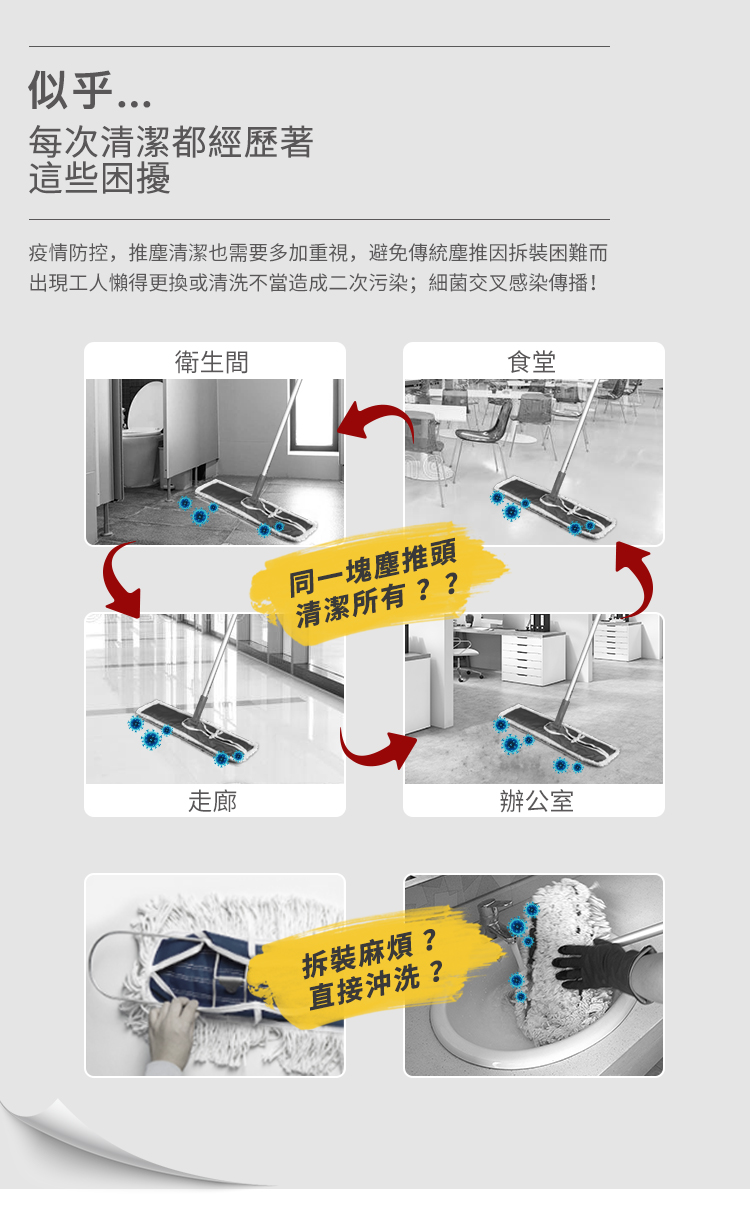 似乎...
每次清潔都經歷著
這些困擾

疫情防控，推塵清潔也需要多加重視，避免傳統塵推因拆裝困難而出現工人懶得更換或清洗不當造成二次污染；細菌交叉感染傳播！

衛生間

食堂

同一塊塵推頭
清潔所有？？

走廊

辦公室

拆裝麻煩？
直接沖洗？